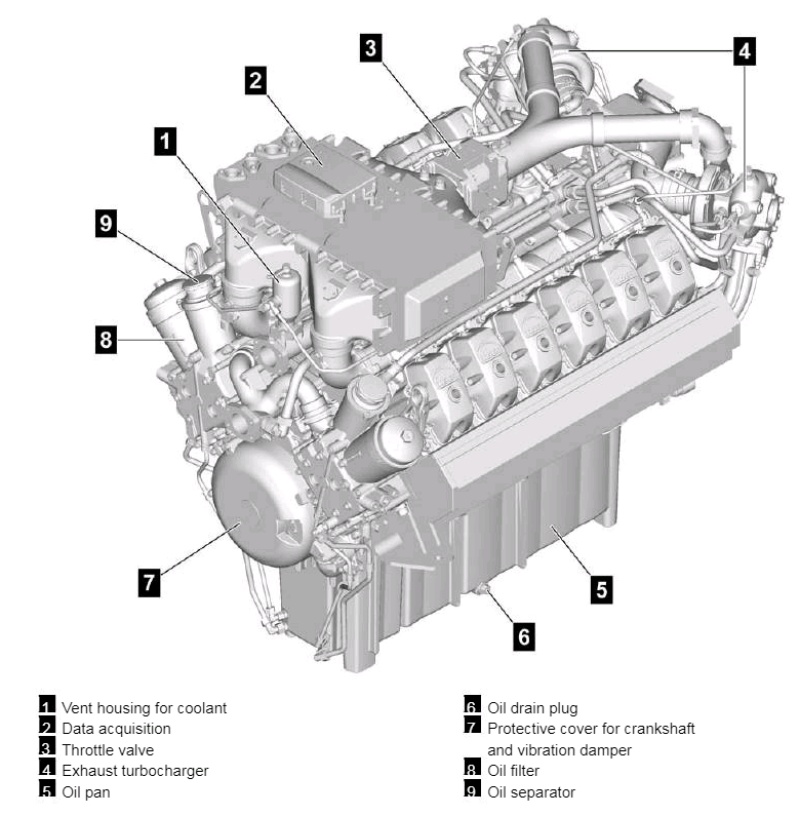 3
4
2
1
9
8
7
5
6

1 Vent housing for coolant
2 Data acquisition
3 Throttle valve
4 Exhaust turbocharger
5 Oil pan

6 Oil drain plug
7 Protective cover for crankshaft and vibration damper
8 Oil filter
9 Oil separator