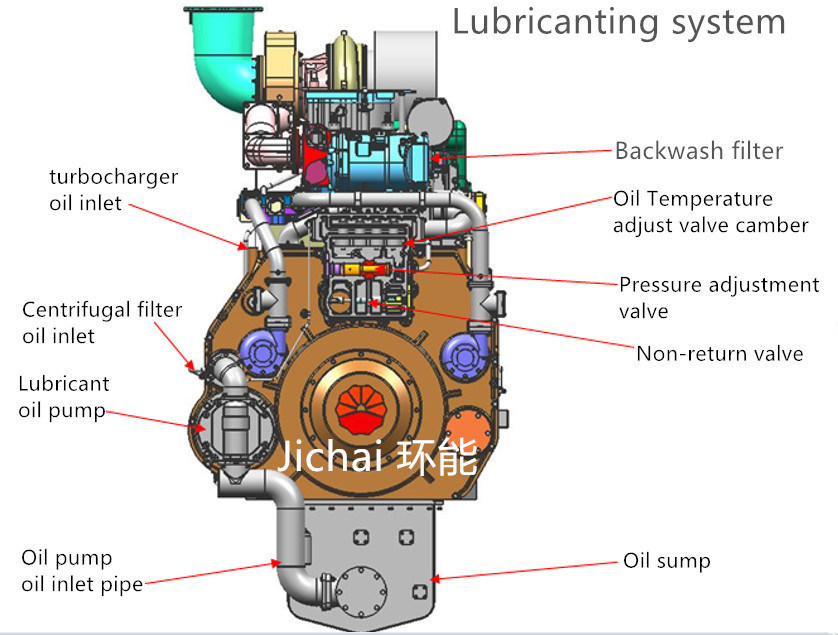 Lubricanting system

Backwash filter

turbocharger oil inlet

Oil Temperature adjust valve camber

Pressure adjustment valve

Centrifugal filter oil inlet

Non-return valve

Lubricant oil pump

Jichai 环能

Oil pump oil inlet pipe

Oil sump