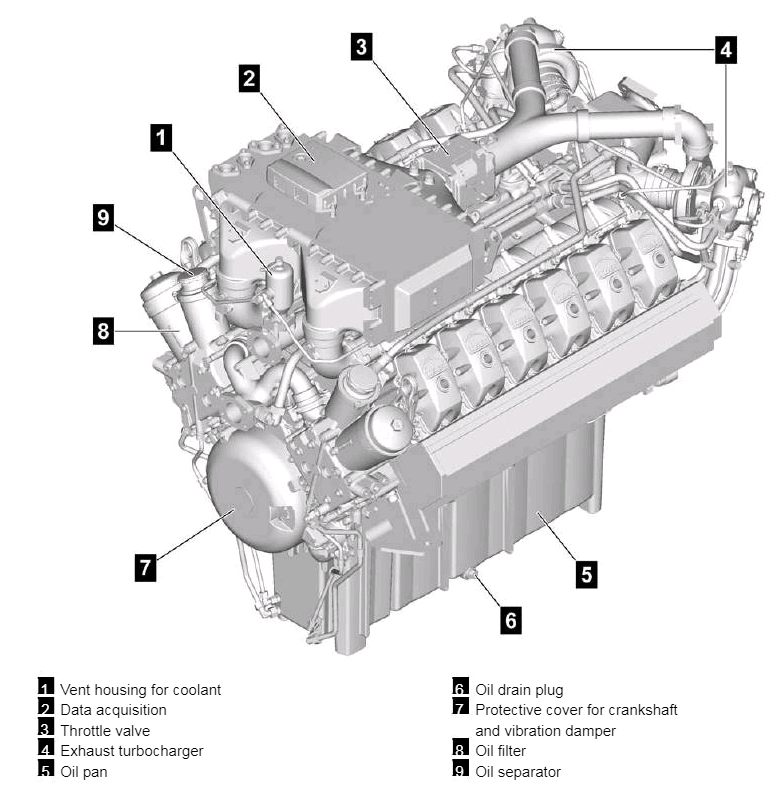 3
4
2
1
9
8
7
5
6

1 Vent housing for coolant
2 Data acquisition
3 Throttle valve
4 Exhaust turbocharger
5 Oil pan

6 Oil drain plug
7 Protective cover for crankshaft and vibration damper
8 Oil filter
9 Oil separator